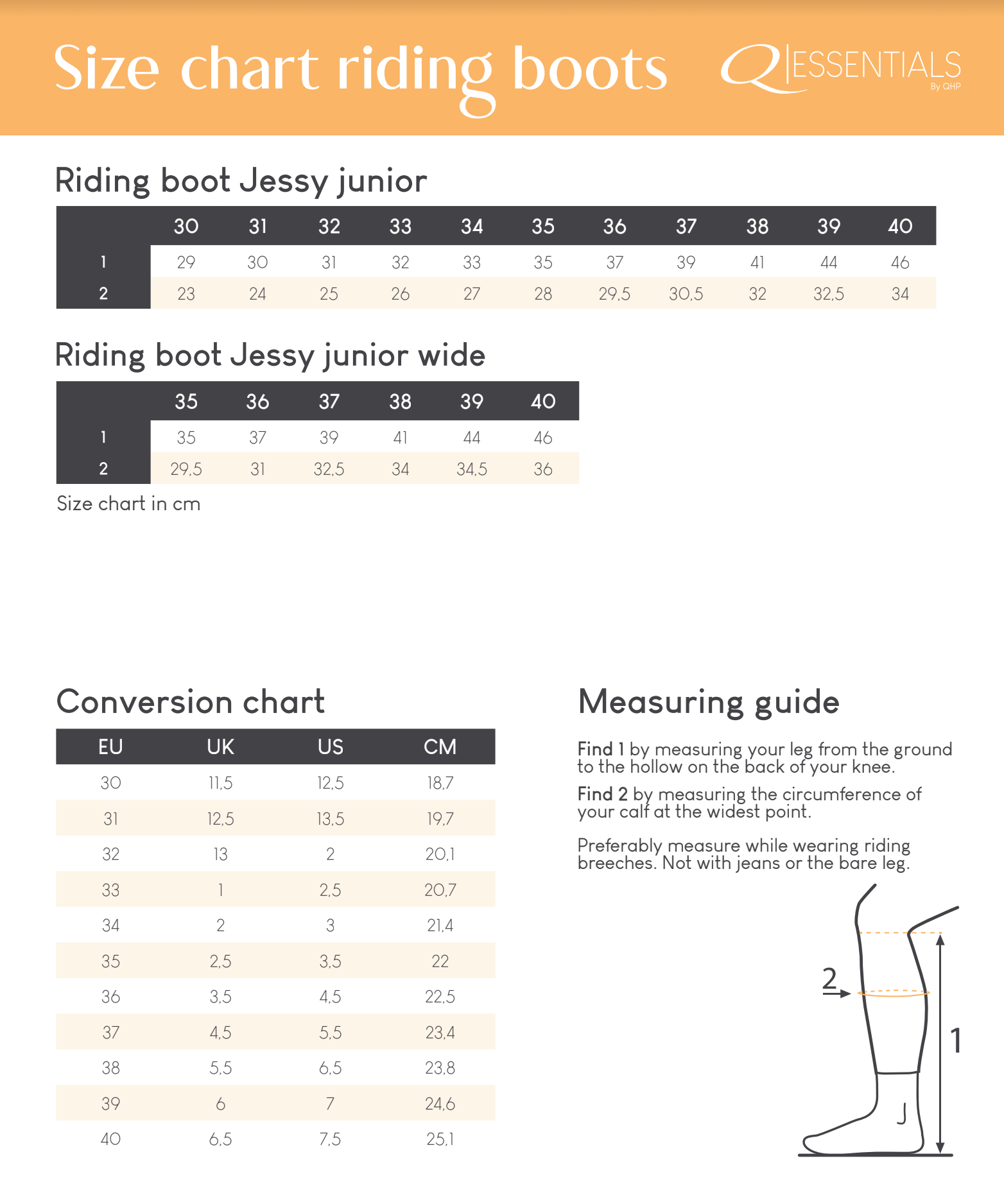 Size chart riding boots

Q ESSENTIALS By QHP

Riding boot Jessy junior

| | 30 | 31 | 32 | 33 | 34 | 35 | 36 | 37 | 38 | 39 | 40 |
|---|---|---|---|---|---|---|---|---|---|---|---|
| 1 | 29 | 30 | 31 | 32 | 33 | 35 | 37 | 39 | 41 | 44 | 46 |
| 2 | 23 | 24 | 25 | 26 | 27 | 28 | 29,5 | 30,5 | 32 | 32,5 | 34 |

Riding boot Jessy junior wide

| | 35 | 36 | 37 | 38 | 39 | 40 |
|---|---|---|---|---|---|---|
| 1 | 35 | 37 | 39 | 41 | 44 | 46 |
| 2 | 29,5 | 31 | 32,5 | 34 | 34,5 | 36 |

Size chart in cm

Conversion chart

| EU | UK | US | CM |
|---|---|---|---|
| 30 | 11,5 | 12,5 | 18,7 |
| 31 | 12,5 | 13,5 | 19,7 |
| 32 | 13 | 2 | 20,1 |
| 33 | 1 | 2,5 | 20,7 |
| 34 | 2 | 3 | 21,4 |
| 35 | 2,5 | 3,5 | 22 |
| 36 | 3,5 | 4,5 | 22,5 |
| 37 | 4,5 | 5,5 | 23,4 |
| 38 | 5,5 | 6,5 | 23,8 |
| 39 | 6 | 7 | 24,6 |
| 40 | 6,5 | 7,5 | 25,1 |

Measuring guide

Find 1 by measuring your leg from the ground to the hollow on the back of your knee.

Find 2 by measuring the circumference of your calf at the widest point.

Preferably measure while wearing riding breeches. Not with jeans or the bare leg.

2

1