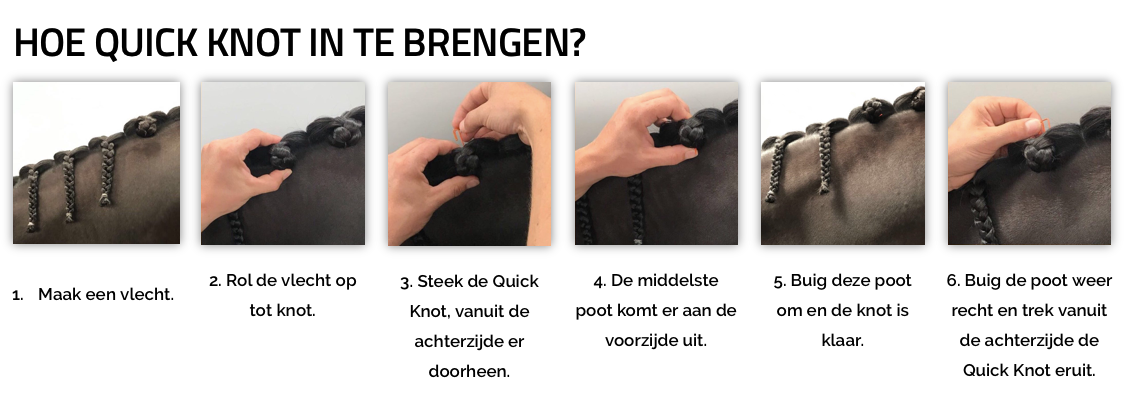 HOE QUICK KNOT IN TE BRENGEN?

1. Maak een vlecht.

2. Rol de vlecht op tot knot.

3. Steek de Quick Knot, vanuit de achterzijde er doorheen.

4. De middelste poot komt er aan de voorzijde uit.

5. Buig deze poot om en de knot is klaar.

6. Buig de poot weer recht en trek vanuit de achterzijde de Quick Knot eruit.